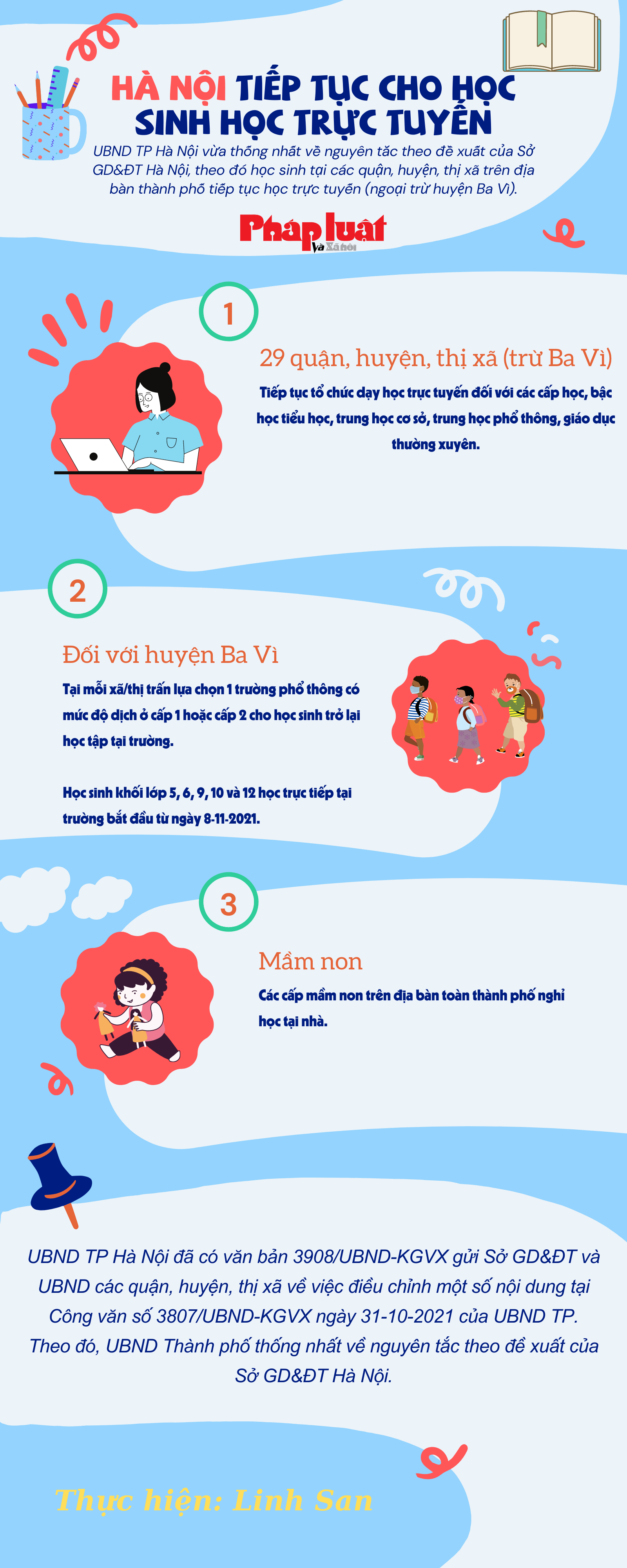 HÀ NỘI TIẾP TỤC CHO HỌC SINH HỌC TRỰC TUYẾN

UBND TP Hà Nội vừa thống nhất về nguyên tắc theo đề xuất của Sở GD&ĐT Hà Nội, theo đó học sinh tại các quận, huyện, thị xã trên địa bàn thành phố tiếp tục học trực tuyến (ngoại trừ huyện Ba Vì).

Pháp luật Và Xã hội

1

29 quận, huyện, thị xã (trừ Ba Vì)

Tiếp tục tổ chức dạy học trực tuyến đối với các cấp học, bậc học tiểu học, trung học cơ sở, trung học phổ thông, giáo dục thường xuyên.

2

Đối với huyện Ba Vì

Tại mỗi xã/thị trấn lựa chọn 1 trường phổ thông có mức độ dịch ở cấp 1 hoặc cấp 2 cho học sinh trở lại học tập tại trường.

Học sinh khối lớp 5, 6, 9, 10 và 12 học trực tiếp tại trường bắt đầu từ ngày 8-11-2021.

3

Mầm non

Các cấp mầm non trên địa bàn toàn thành phố nghỉ học tại nhà.

UBND TP Hà Nội đã có văn bản 3908/UBND-KGVX gửi Sở GD&ĐT và UBND các quận, huyện, thị xã về việc điều chỉnh một số nội dung tại Công văn số 3807/UBND-KGVX ngày 31-10-2021 của UBND TP. Theo đó, UBND Thành phố thống nhất về nguyên tắc theo đề xuất của Sở GD&ĐT Hà Nội.

Thực hiện: Linh San